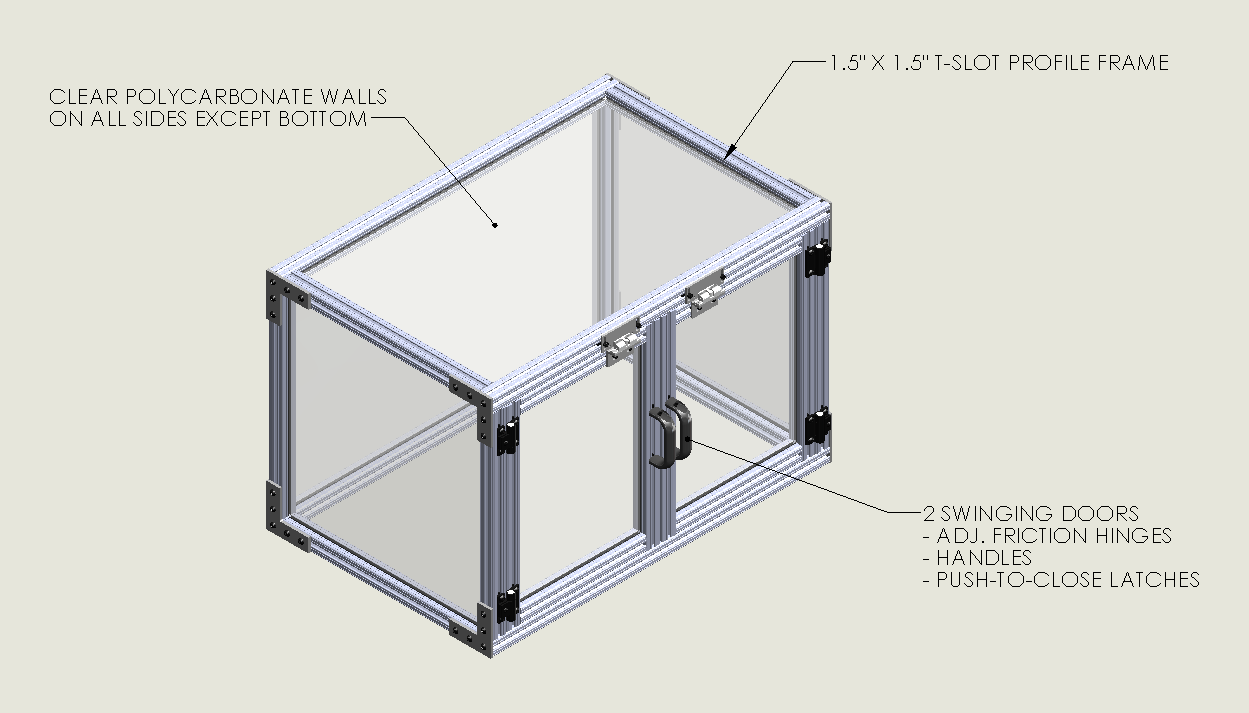 CLEAR POLYCARBONATE WALLS
ON ALL SIDES EXCEPT BOTTOM

1.5" X 1.5" T-SLOT PROFILE FRAME

2 SWINGING DOORS
- ADJ. FRICTION HINGES
- HANDLES
- PUSH-TO-CLOSE LATCHES